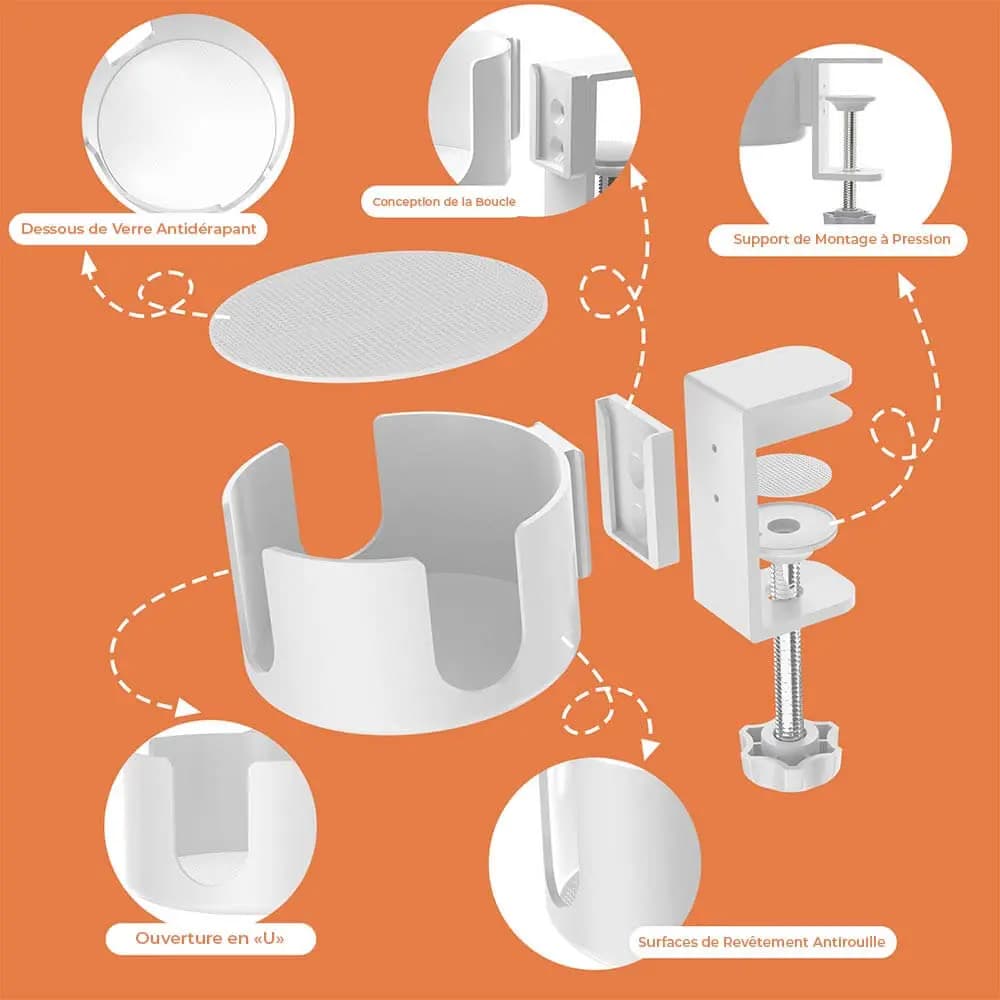 Dessous de Verre Antidérapant

Conception de la Boucle

Support de Montage à Pression

Ouverture en «U»

Surfaces de Revêtement Antirouille